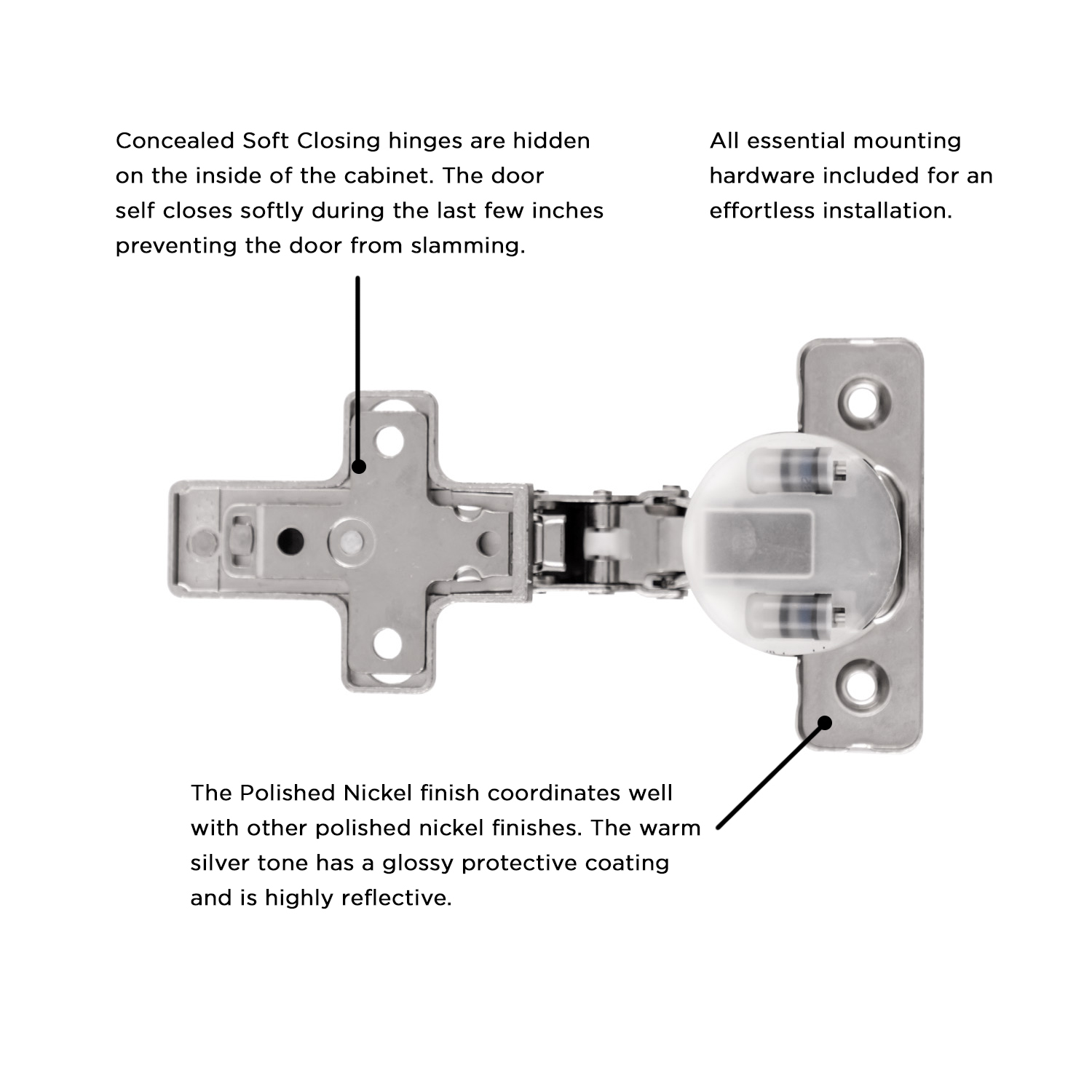 Concealed Soft Closing hinges are hidden on the inside of the cabinet. The door self closes softly during the last few inches preventing the door from slamming.

All essential mounting hardware included for an effortless installation.

The Polished Nickel finish coordinates well with other polished nickel finishes. The warm silver tone has a glossy protective coating and is highly reflective.